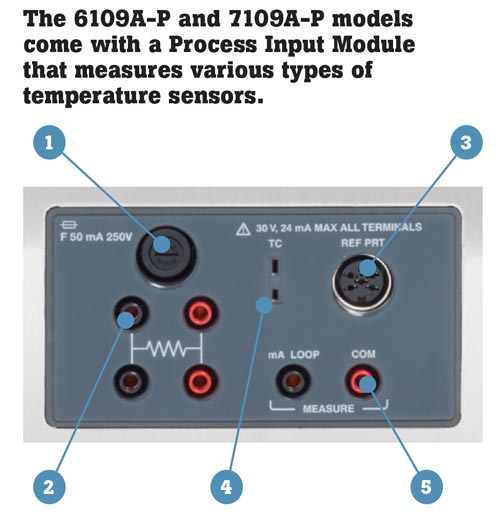 The 6109A-P and 7109A-P models come with a Process Input Module that measures various types of temperature sensors.

1

3

F 50 mA 250V

30 V, 24 mA MAX ALL TERMINALS

TC

REF PRT

mA LOOP

COM

MEASURE

2

4

5